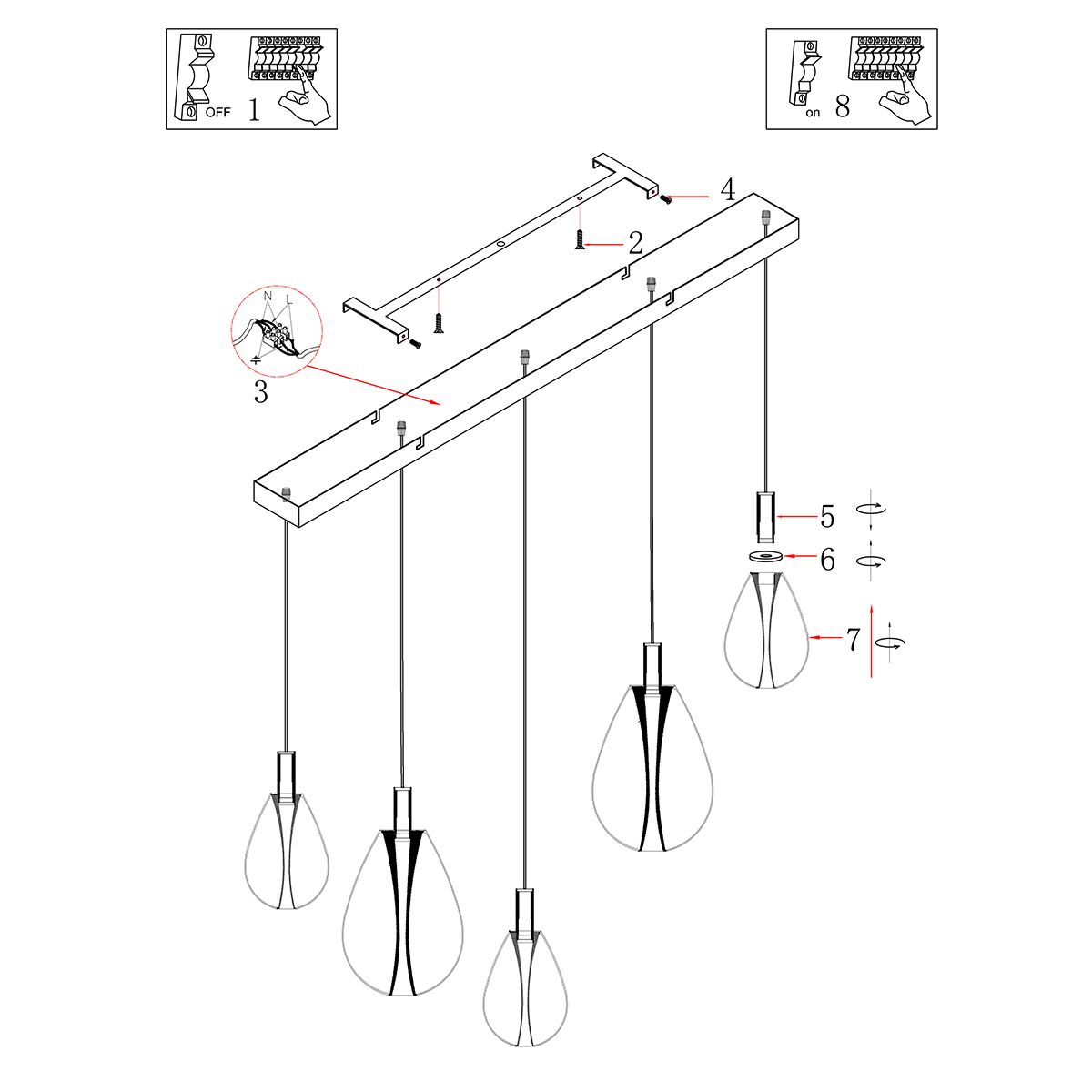 OFF 1

on 8

4

2

N L

3

5

6

7