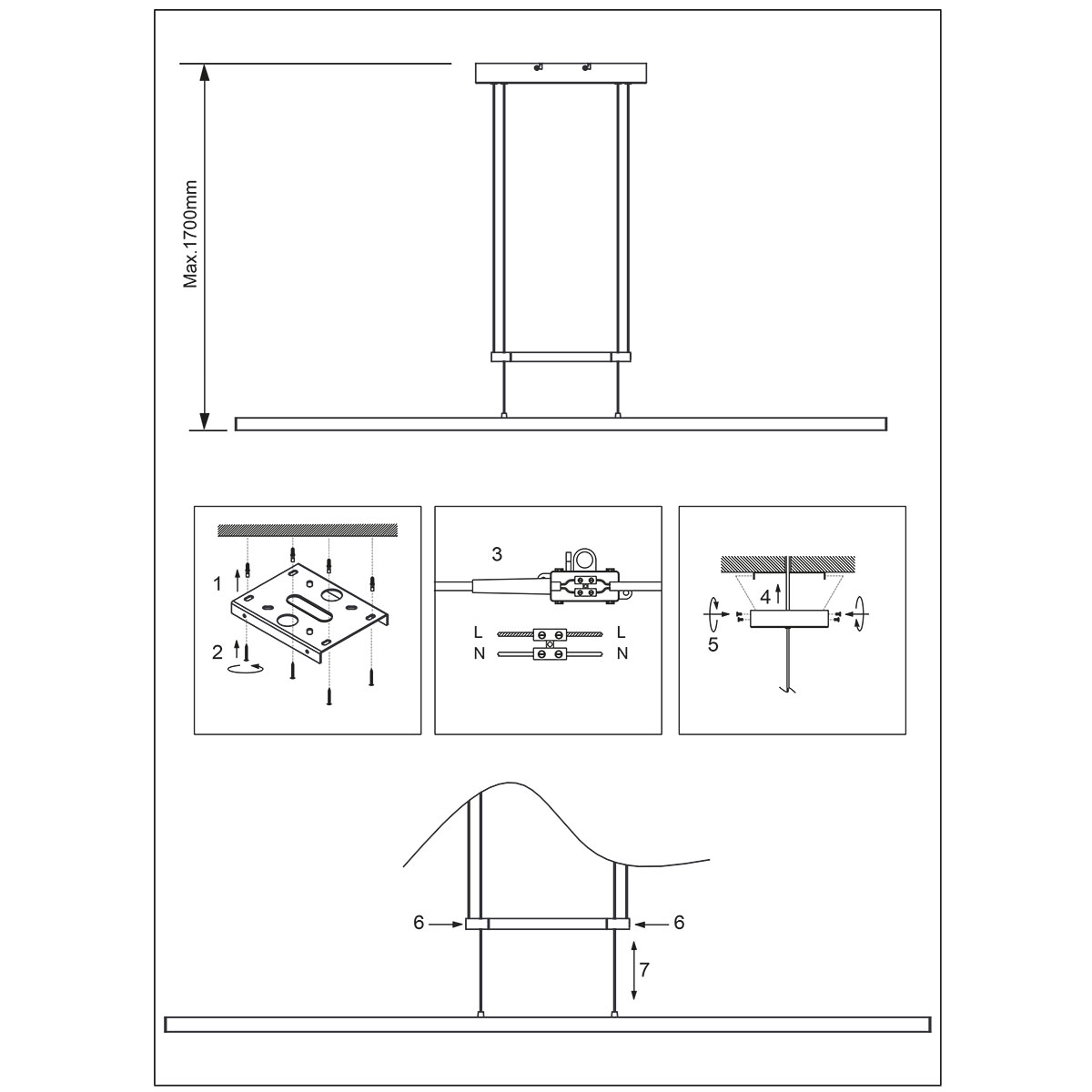 Max.1700mm

1

2

3

L L
N N

4

5

6 6

7