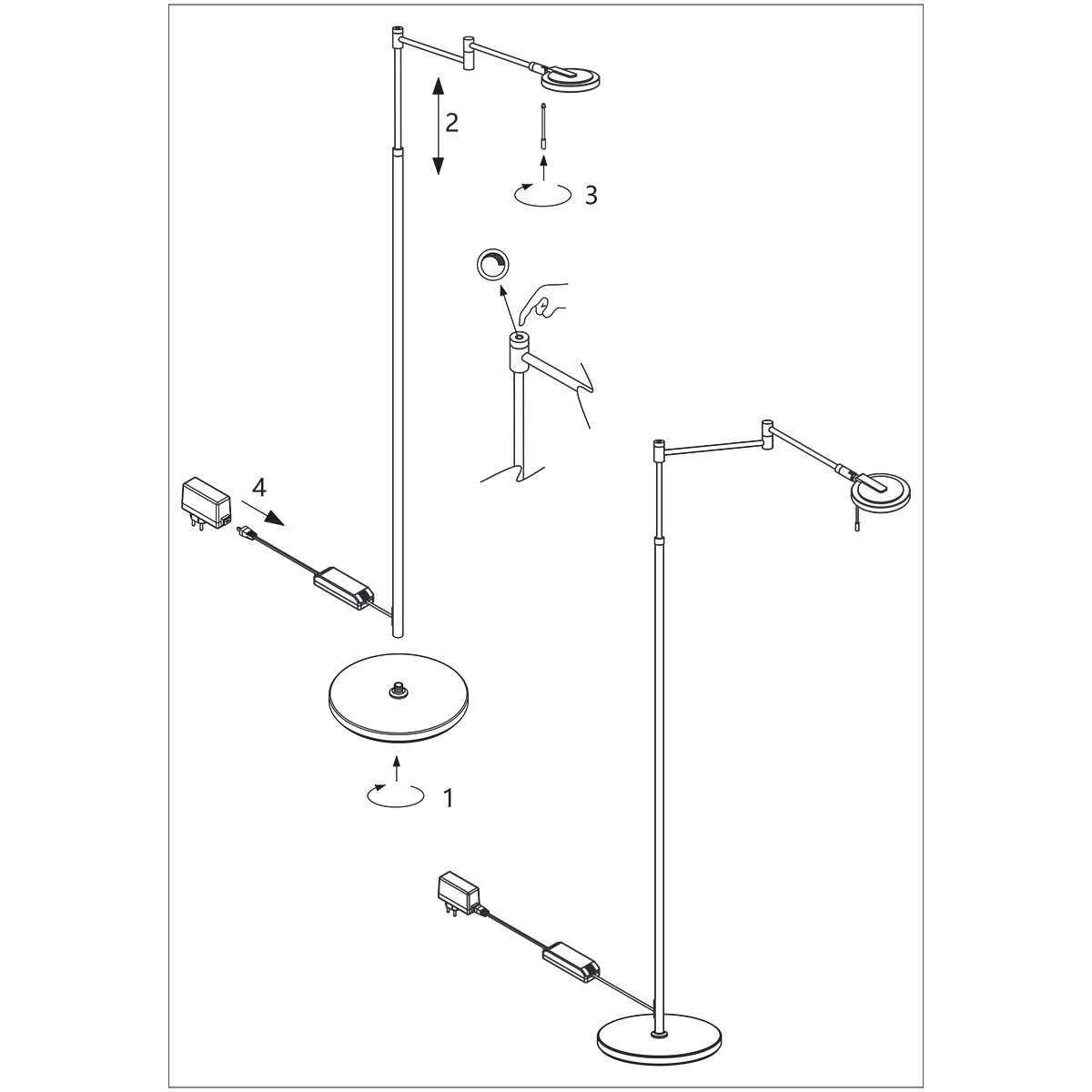 2

3

4

1