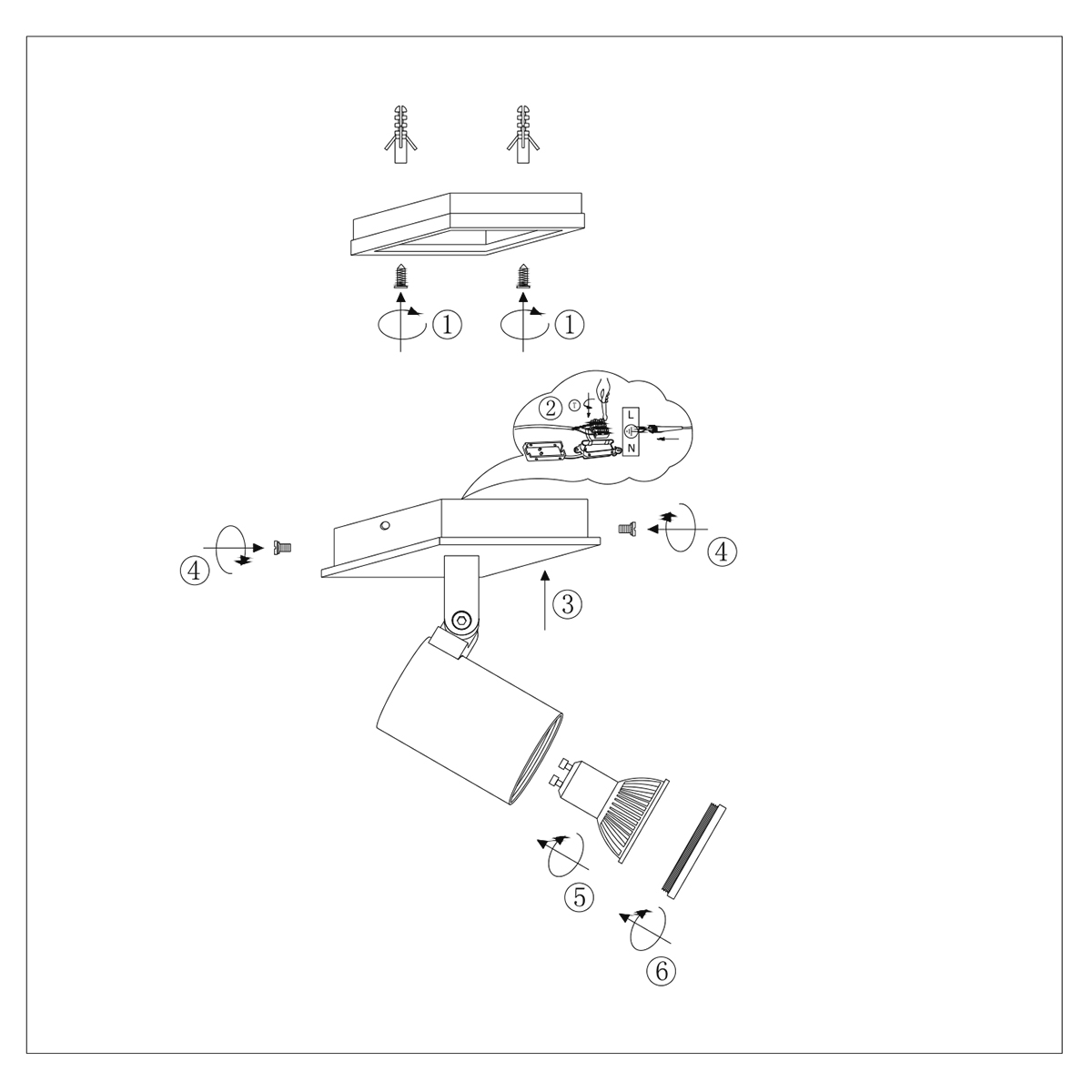 ①
①
②
L
N
④
④
③
⑤
⑥