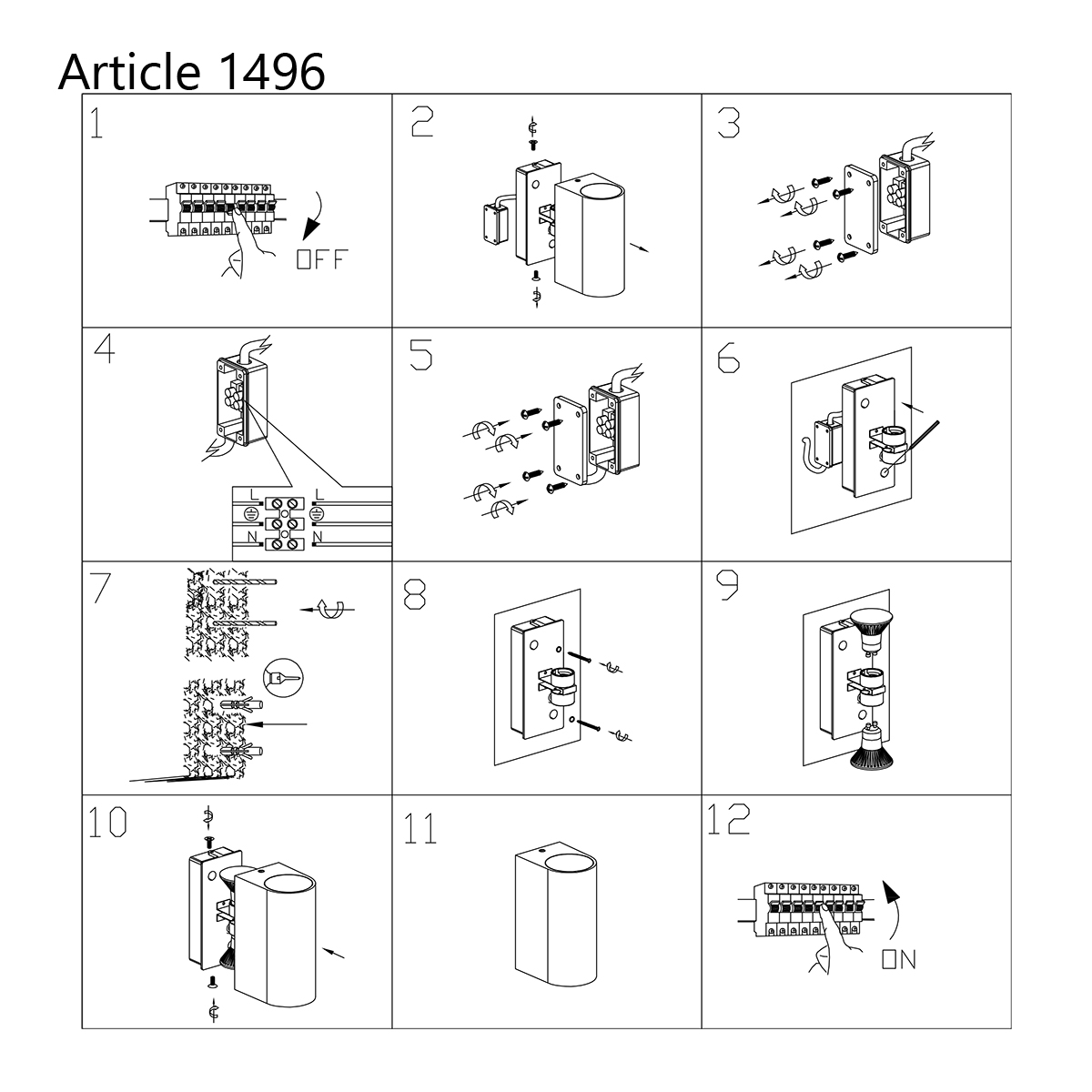 Article 1496

1

OFF

2

3

4

L L

N N

5

6

7

8

9

10

11

12

ON